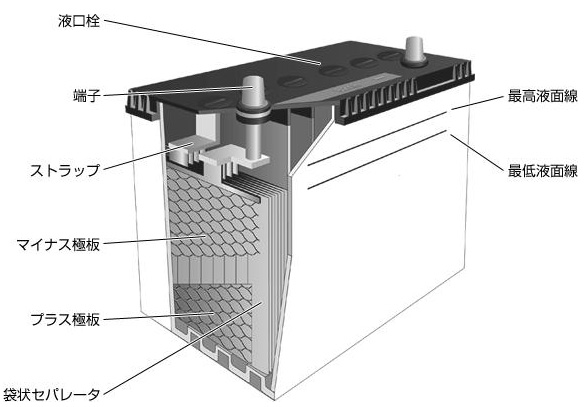 液口栓
端子
ストラップ
マイナス極板
プラス極板
袋状セパレータ
最高液面線
最低液面線